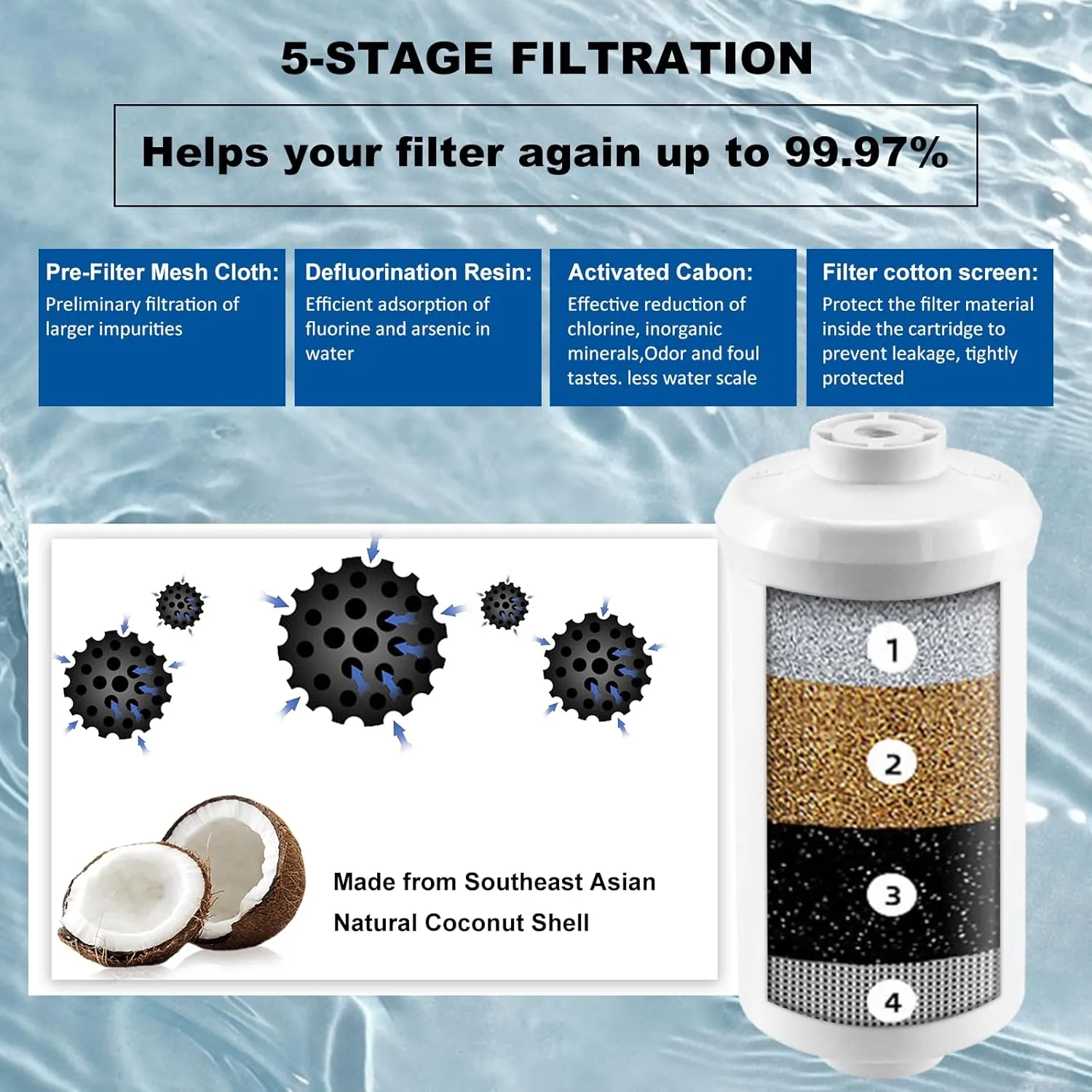 5-STAGE FILTRATION

Helps your filter again up to 99.97%

Pre-Filter Mesh Cloth:
Preliminary filtration of larger impurities

Defluorination Resin:
Efficient adsorption of fluorine and arsenic in water

Activated Cabon:
Effective reduction of chlorine, inorganic minerals,Odor and foul tastes. less water scale

Filter cotton screen:
Protect the filter material inside the cartridge to prevent leakage, tightly protected

Made from Southeast Asian Natural Coconut Shell

1

2

3

4