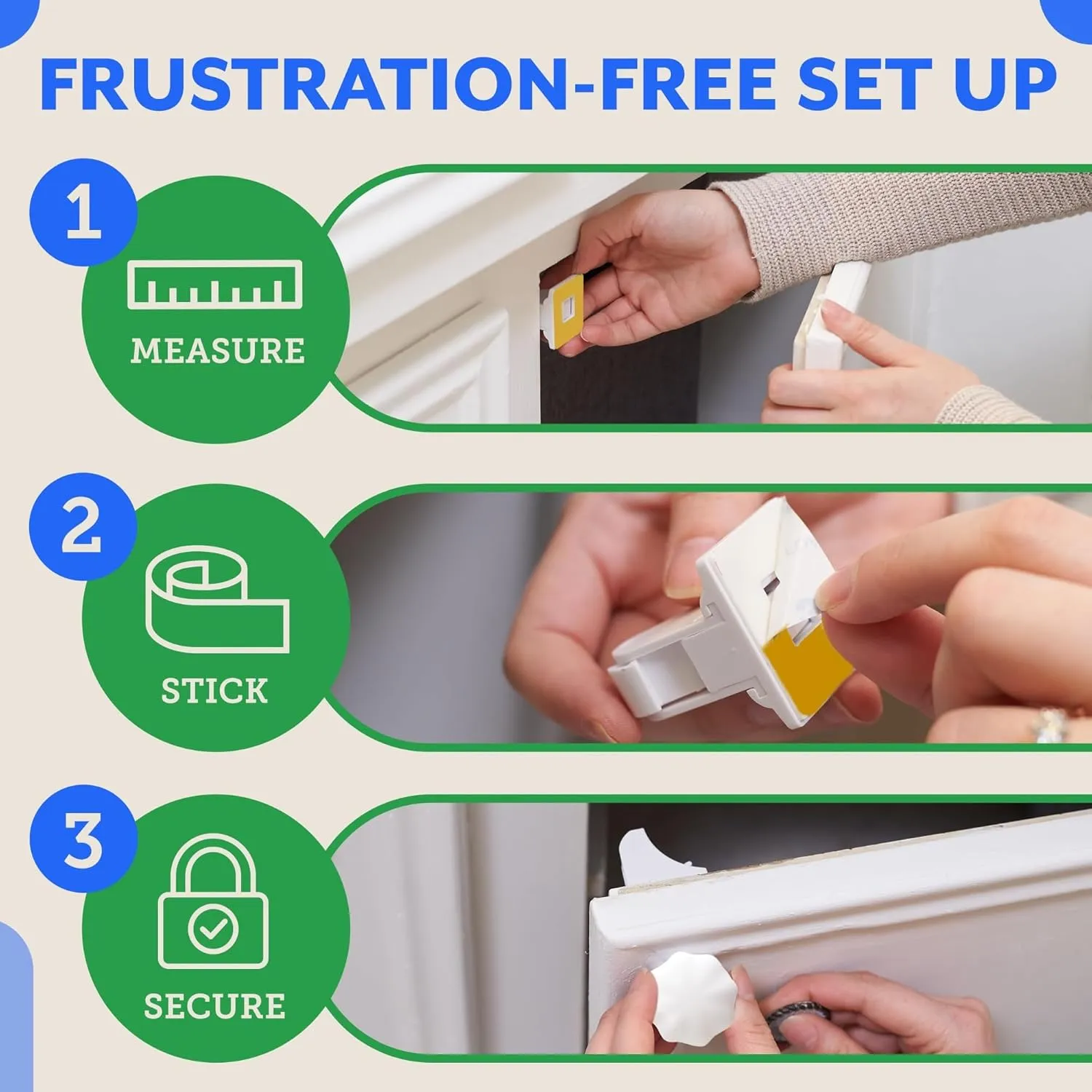 FRUSTRATION-FREE SET UP

1

MEASURE

2

STICK

3

SECURE