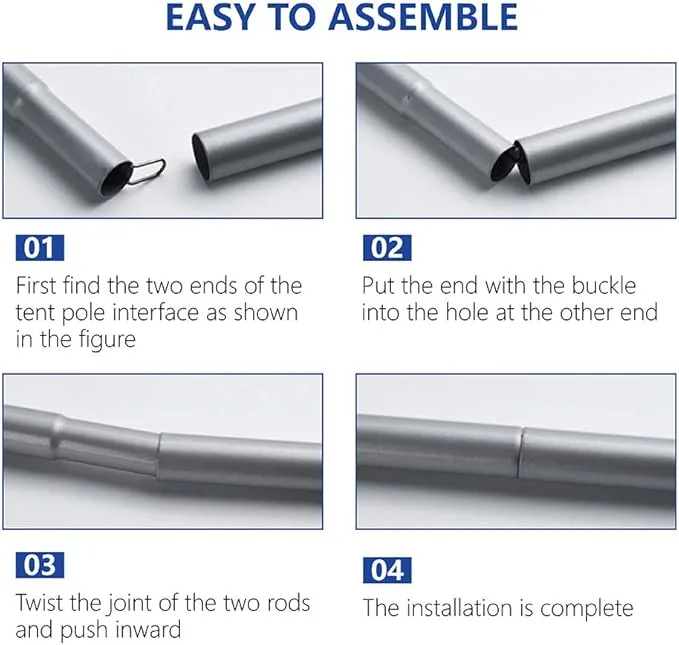 EASY TO ASSEMBLE

01

First find the two ends of the tent pole interface as shown in the figure

02

Put the end with the buckle into the hole at the other end

03

Twist the joint of the two rods and push inward

04

The installation is complete