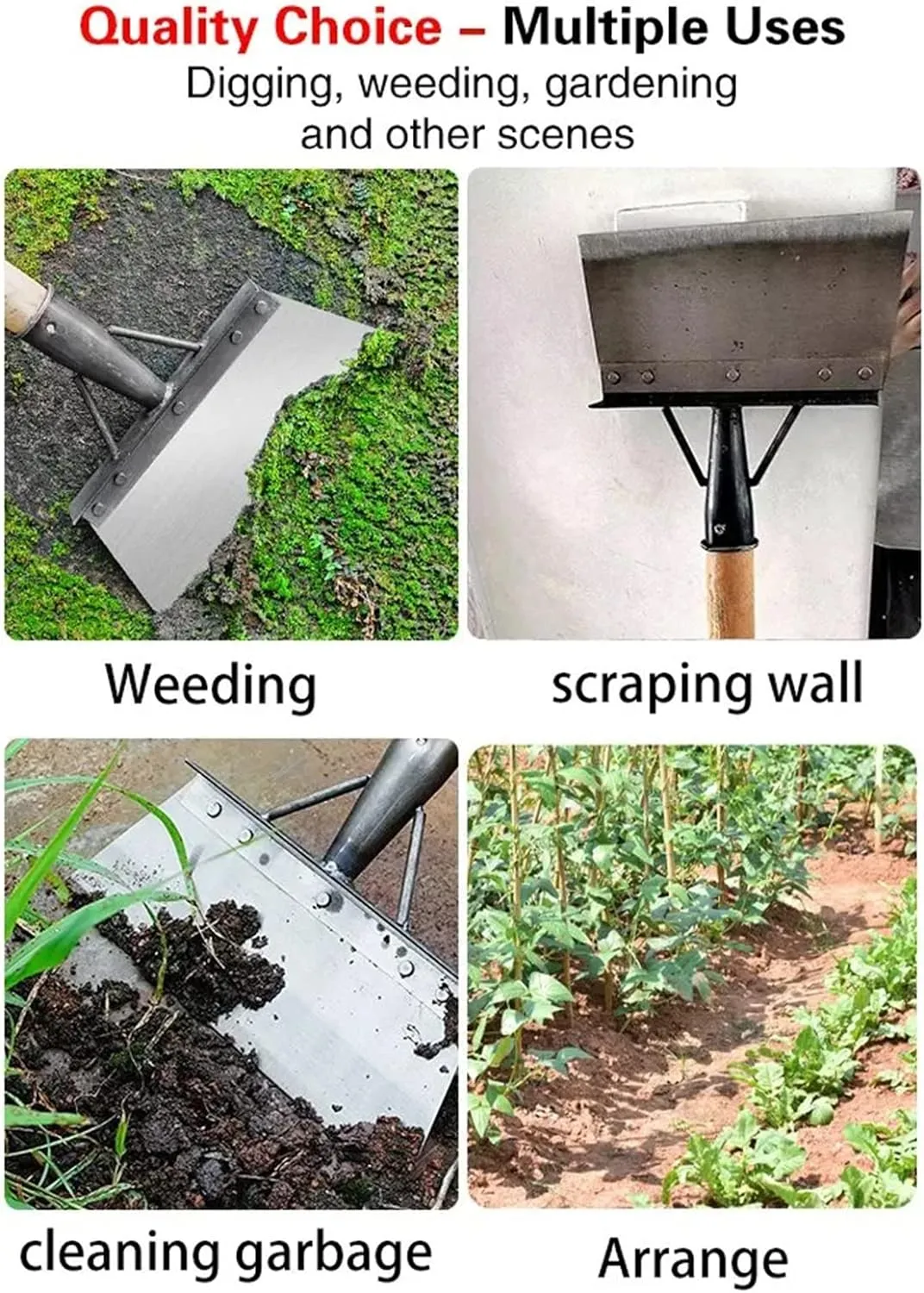 Quality Choice – Multiple Uses
Digging, weeding, gardening and other scenes

Weeding

scraping wall

cleaning garbage

Arrange