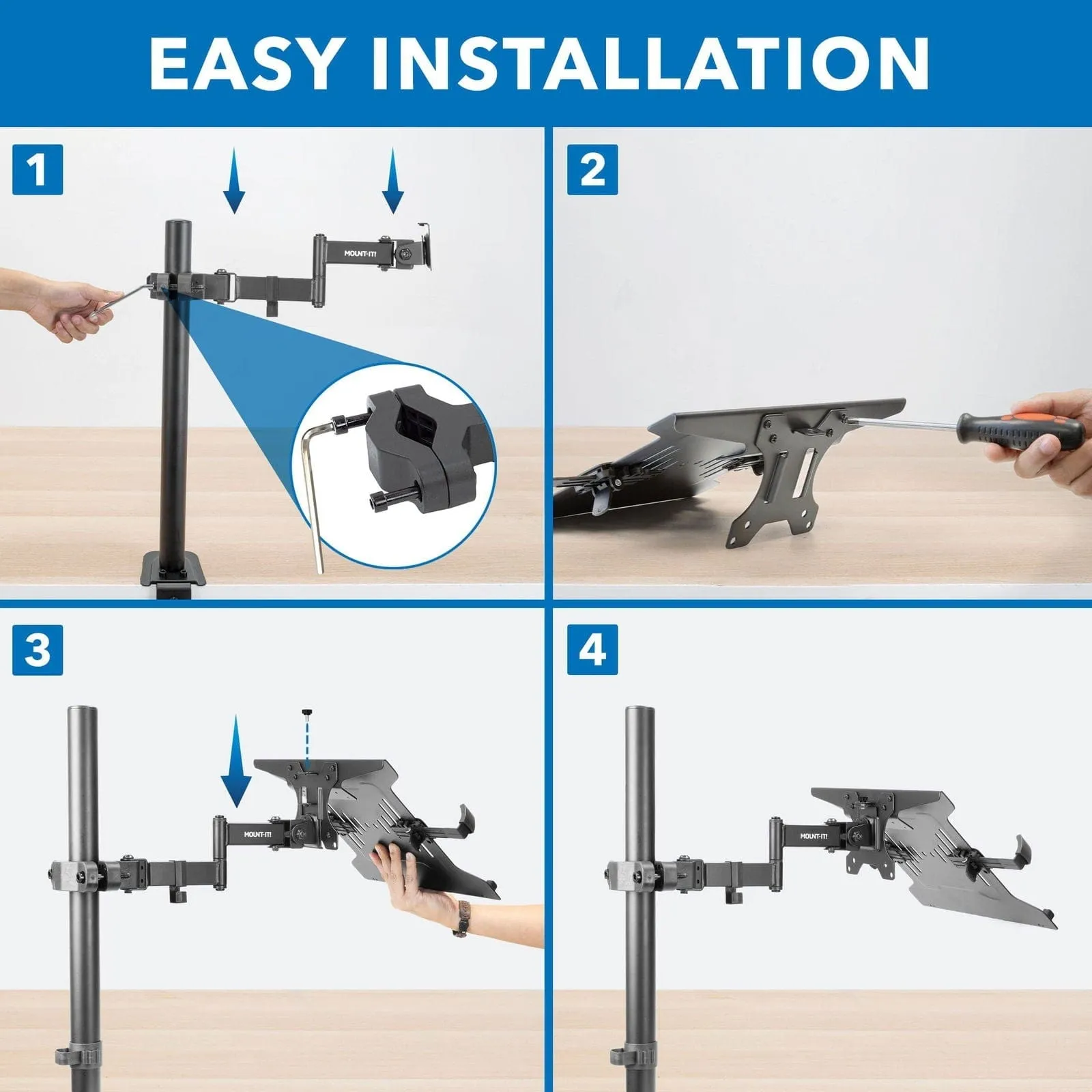 EASY INSTALLATION

1

MOUNT-IT!

2

3

MOUNT-IT!

4

MOUNT-IT!